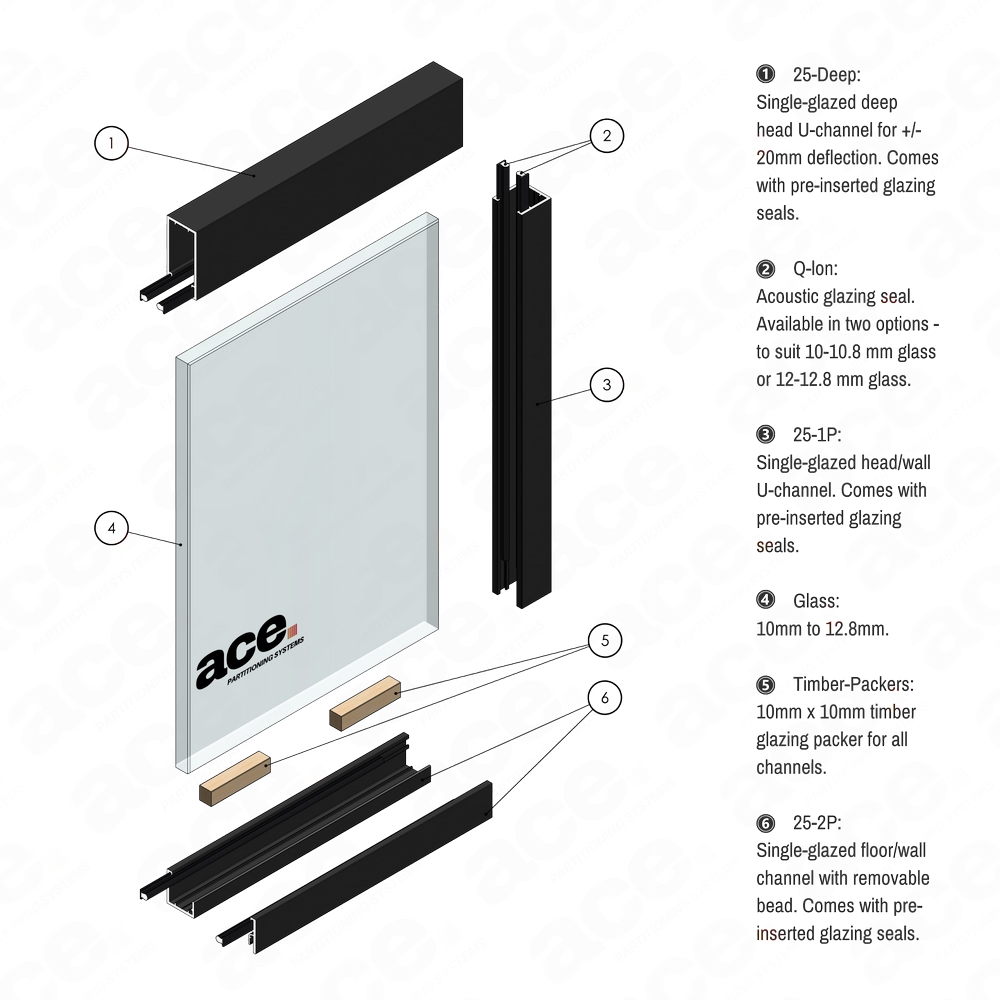 1

2

3

4

5

6

ace PARTITIONING SYSTEMS

❶ 25-Deep:
Single-glazed deep head U-channel for +/- 20mm deflection. Comes with pre-inserted glazing seals.

❷ Q-lon:
Acoustic glazing seal. Available in two options - to suit 10-10.8 mm glass or 12-12.8 mm glass.

❸ 25-1P:
Single-glazed head/wall U-channel. Comes with pre-inserted glazing seals.

❹ Glass:
10mm to 12.8mm.

❺ Timber-Packers:
10mm x 10mm timber glazing packer for all channels.

❻ 25-2P:
Single-glazed floor/wall channel with removable bead. Comes with pre-inserted glazing seals.