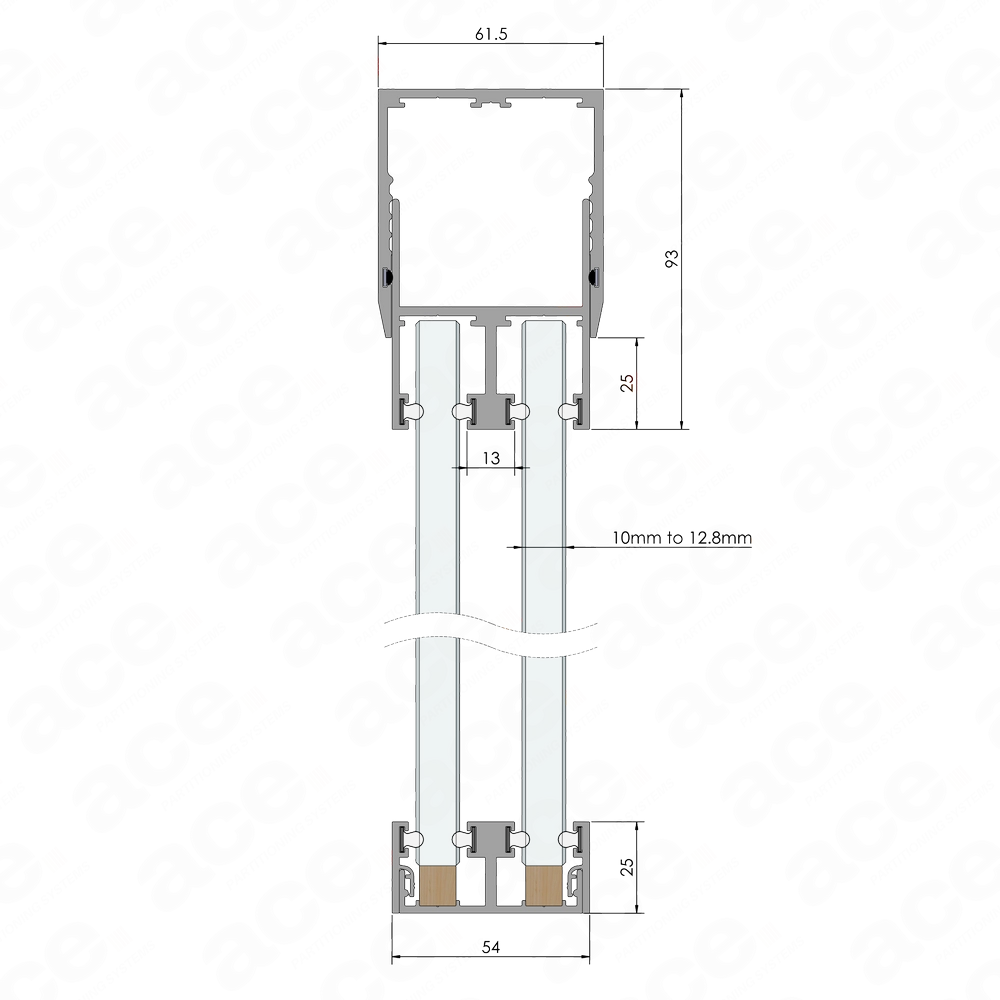 61.5

93

25

13

10mm to 12.8mm

25

54

ace