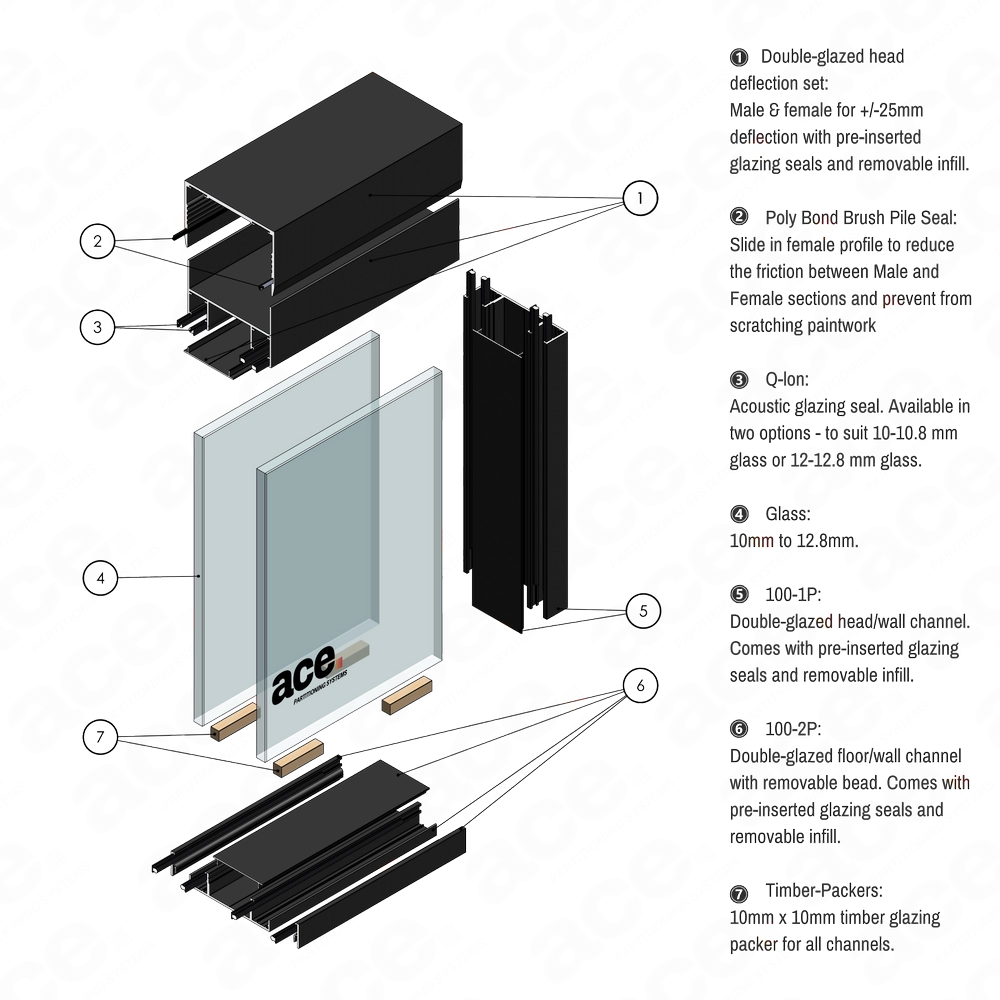 1

2

3

4

5

6

7

ace

PARTITIONING SYSTEMS

❶ Double-glazed head deflection set:
Male & female for +/-25mm deflection with pre-inserted glazing seals and removable infill.

❷ Poly Bond Brush Pile Seal:
Slide in female profile to reduce the friction between Male and Female sections and prevent from scratching paintwork

❸ Q-lon:
Acoustic glazing seal. Available in two options - to suit 10-10.8 mm glass or 12-12.8 mm glass.

❹ Glass:
10mm to 12.8mm.

❺ 100-1P:
Double-glazed head/wall channel. Comes with pre-inserted glazing seals and removable infill.

❻ 100-2P:
Double-glazed floor/wall channel with removable bead. Comes with pre-inserted glazing seals and removable infill.

❼ Timber-Packers:
10mm x 10mm timber glazing packer for all channels.