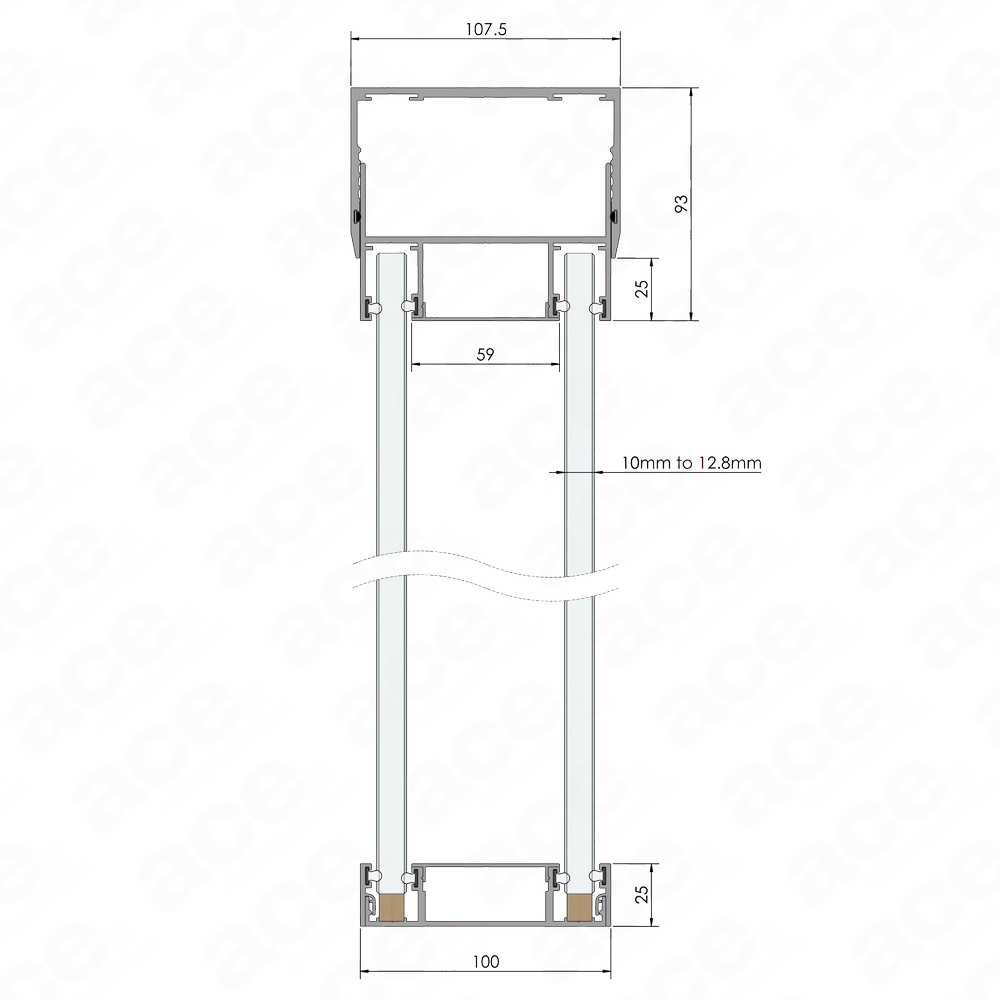 107.5

93

25

59

10mm to 12.8mm

25

100

ace